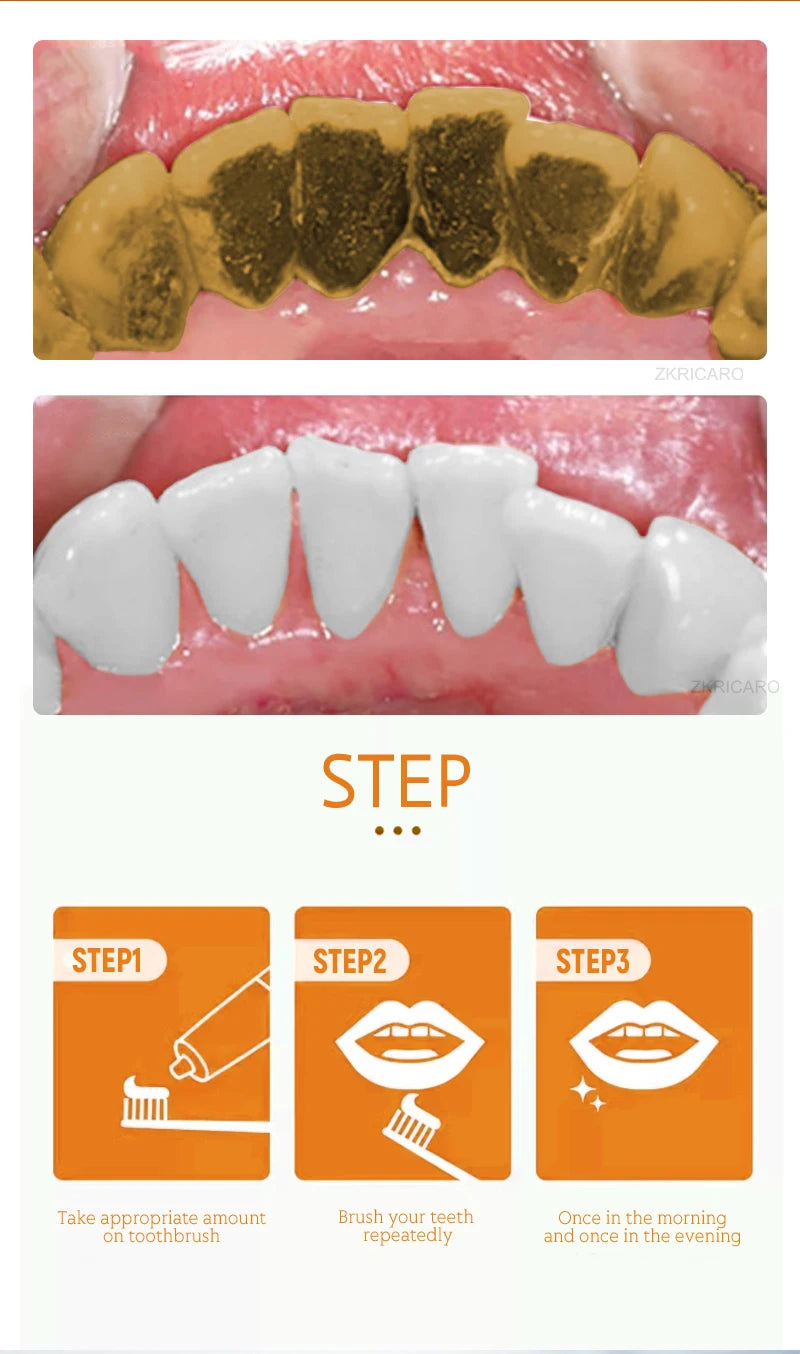 ZKRICARO

ZKRICARO

STEP

STEP1

STEP2

STEP3

Take appropriate amount on toothbrush

Brush your teeth repeatedly

Once in the morning and once in the evening